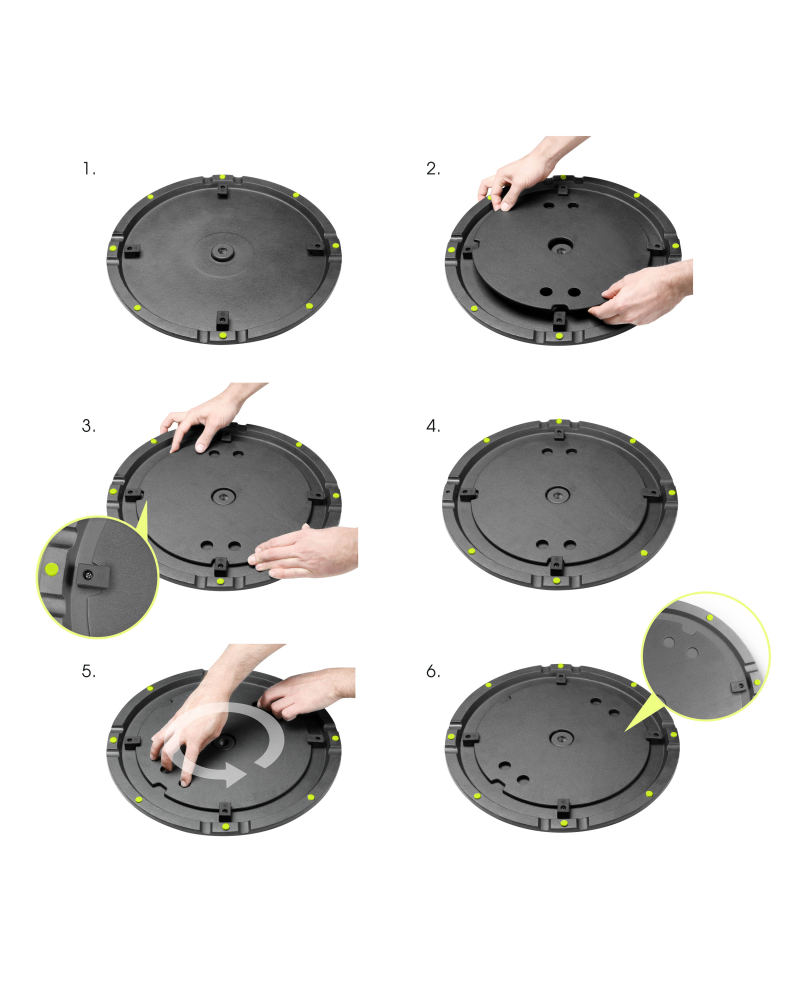 1.

2.

3.

4.

5.

6.