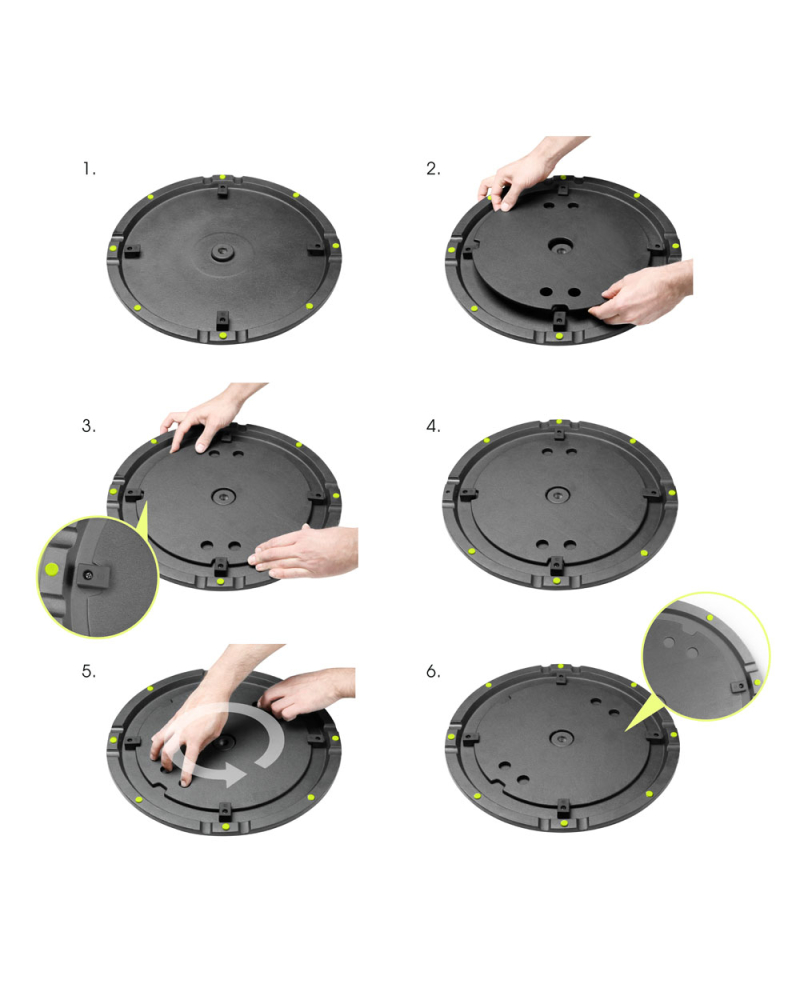 1.

2.

3.

4.

5.

6.